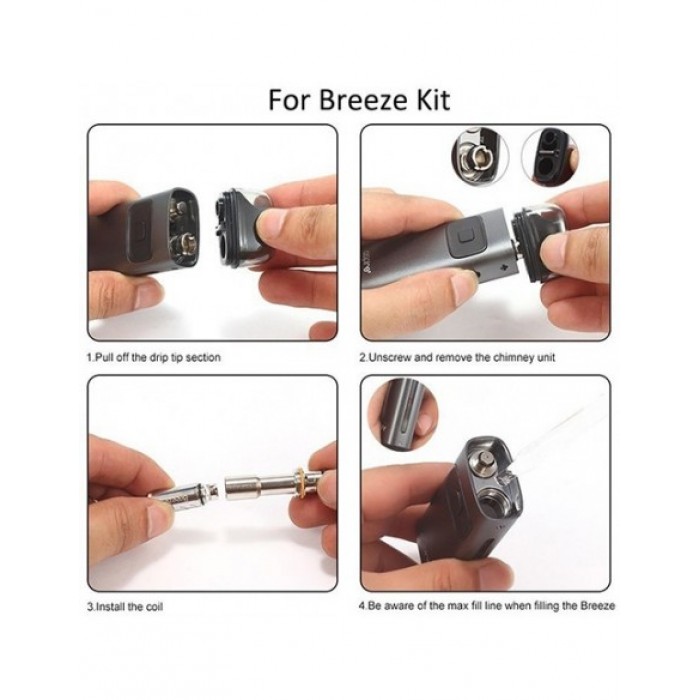 For Breeze Kit

1.Pull off the drip tip section

2.Unscrew and remove the chimney unit

3.Install the coil

4.Be aware of the max fill line when filling the Breeze